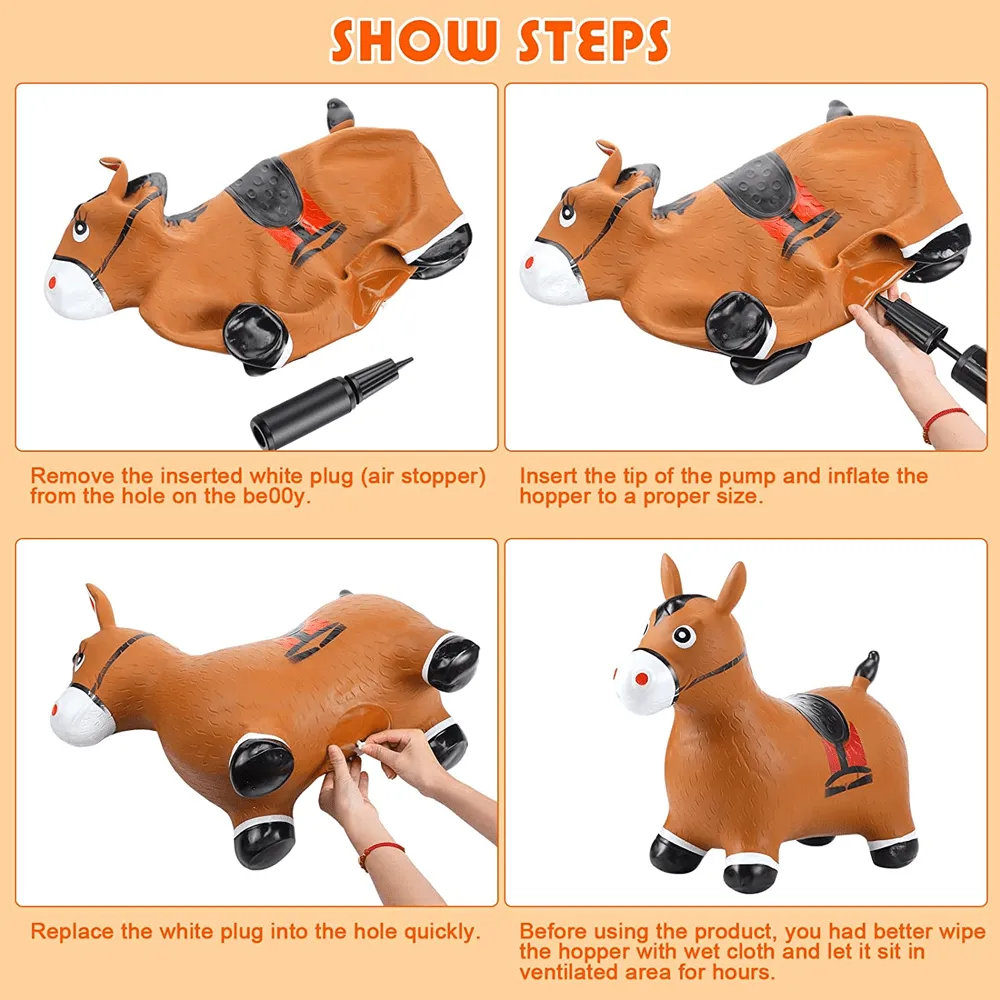 SHOW STEPS

Remove the inserted white plug (air stopper) from the hole on the be00y.

Insert the tip of the pump and inflate the hopper to a proper size.

Replace the white plug into the hole quickly.

Before using the product, you had better wipe the hopper with wet cloth and let it sit in ventilated area for hours.